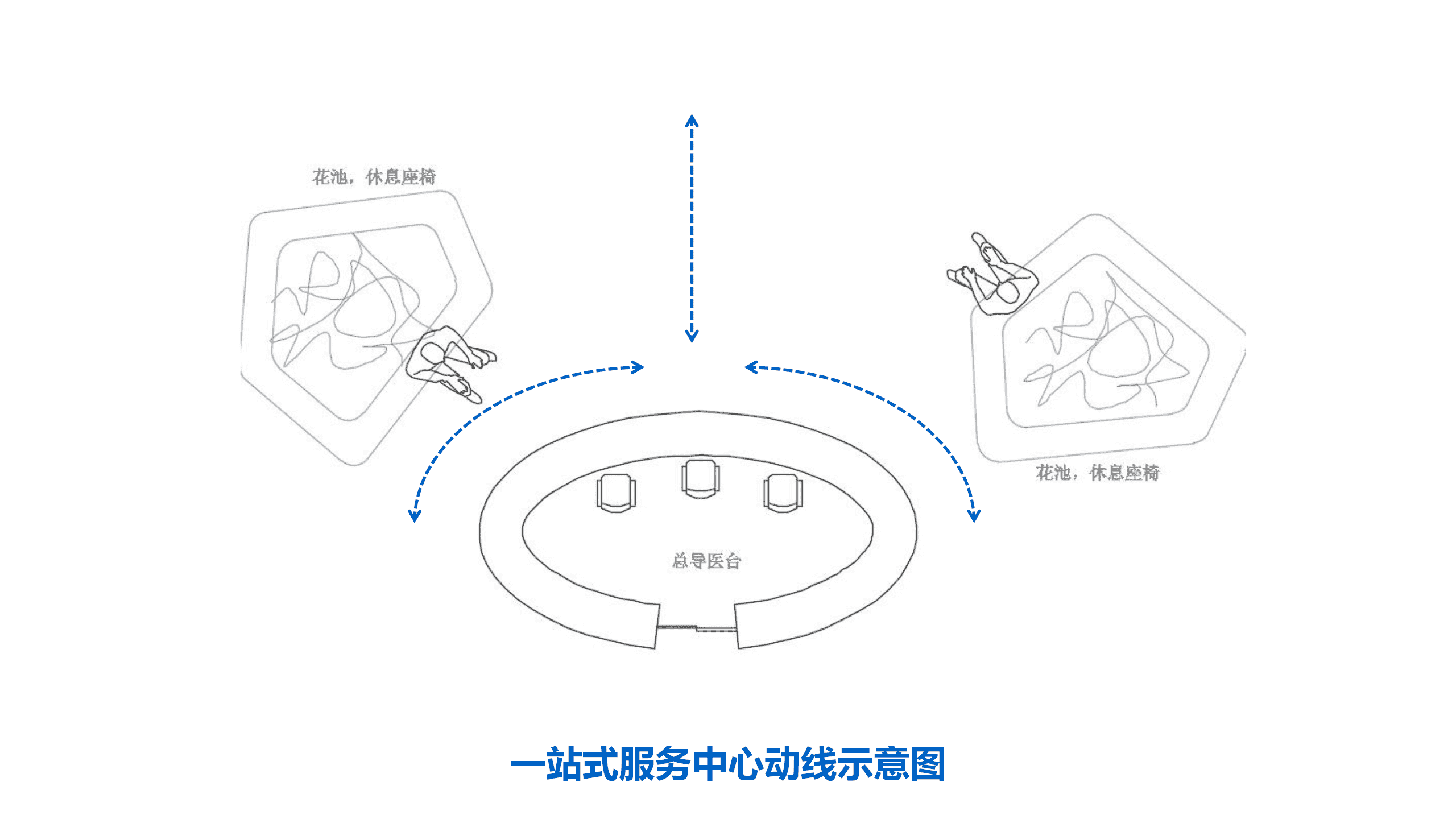 花池，休息座椅

花池，休息座椅

总导医台

一站式服务中心动线示意图